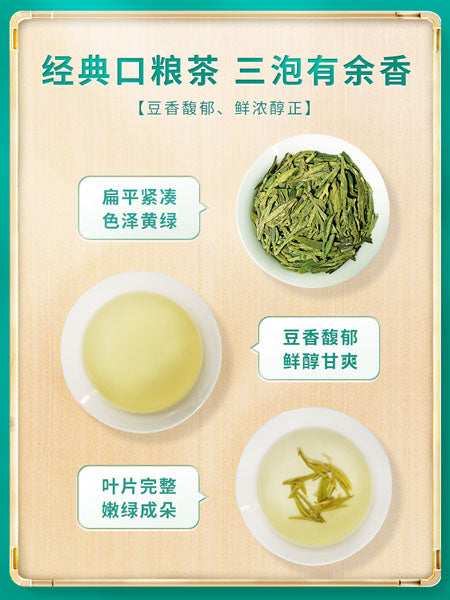 经典口粮茶 三泡有余香

【豆香馥郁、鲜浓醇正】

扁平紧凑
色泽黄绿

豆香馥郁
鲜醇甘爽

叶片完整
嫩绿成朵